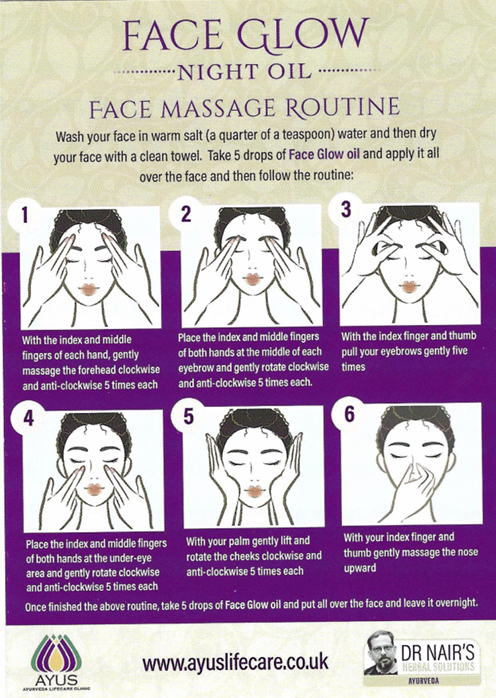 FACE GLOW
NIGHT OIL

FACE MASSAGE ROUTINE

Wash your face in warm salt (a quarter of a teaspoon) water and then dry your face with a clean towel. Take 5 drops of Face Glow oil and apply it all over the face and then follow the routine:

1
With the index and middle fingers of each hand, gently massage the forehead clockwise and anti-clockwise 5 times each

2
Place the index and middle fingers of both hands at the middle of each eyebrow and gently rotate clockwise and anti-clockwise 5 times each.

3
With the index finger and thumb pull your eyebrows gently five times

4
Place the index and middle fingers of both hands at the under-eye area and gently rotate clockwise and anti-clockwise 5 times each

5
With your palm gently lift and rotate the cheeks clockwise and anti-clockwise 5 times each

6
With your index finger and thumb gently massage the nose upward

Once finished the above routine, take 5 drops of Face Glow oil and put all over the face and leave it overnight.

AYUS
AYURVEDA LIFECARE CLINIC

www.ayuslifecare.co.uk

DR NAIR'S
HERBAL SOLUTIONS
AYURVEDA